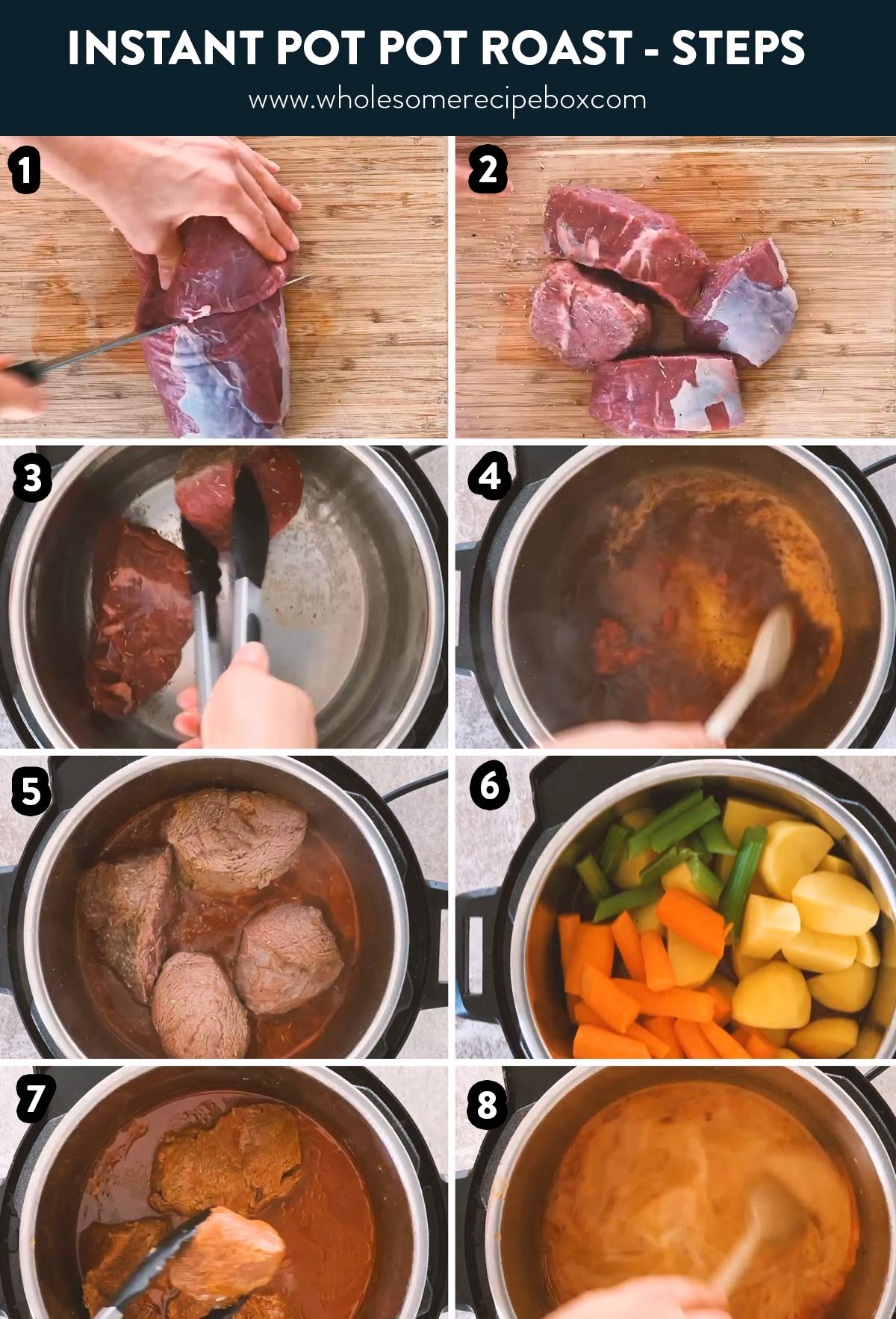 INSTANT POT POT ROAST - STEPS

www.wholesomerecipebox.com

1

2

3

4

5

6

7

8