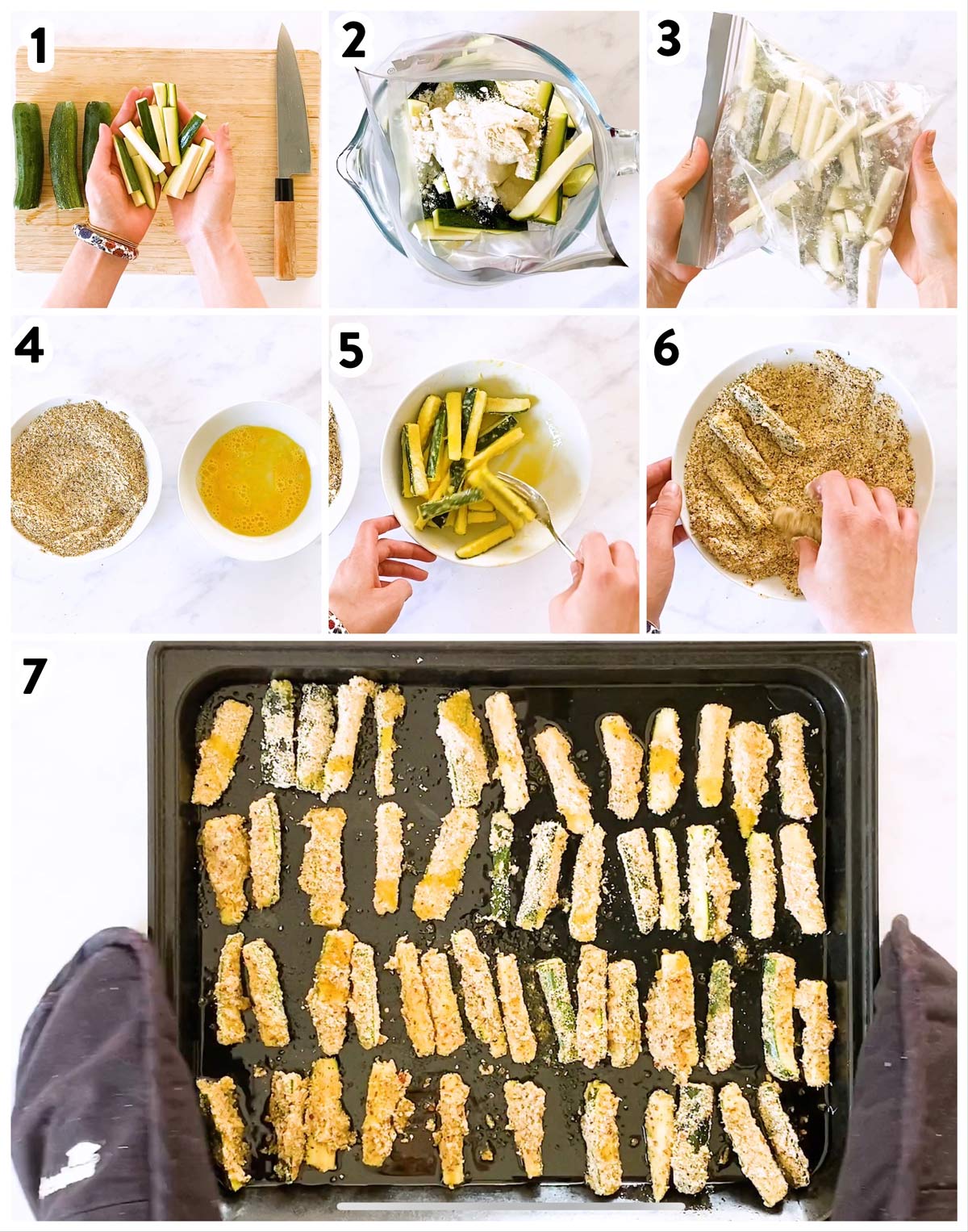 1

2

3

4

5

6

7