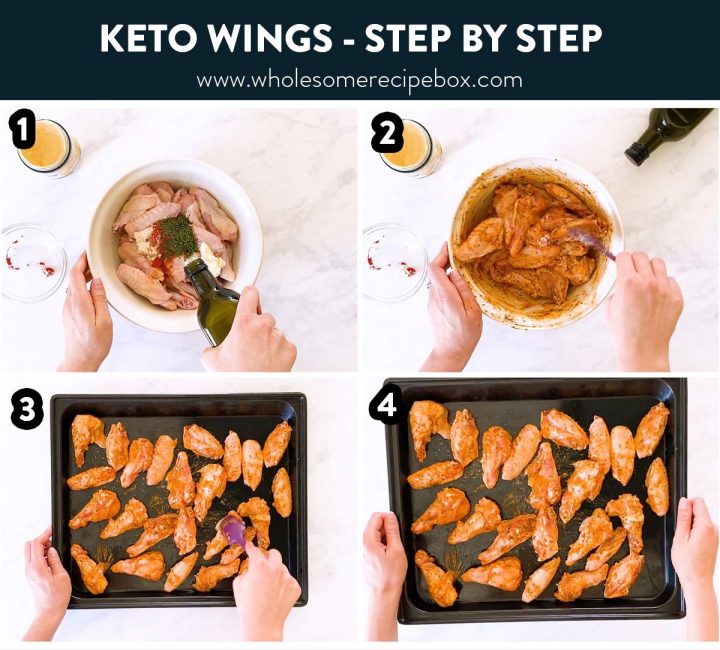 KETO WINGS - STEP BY STEP

www.wholesomerecipebox.com

1

2

3

4