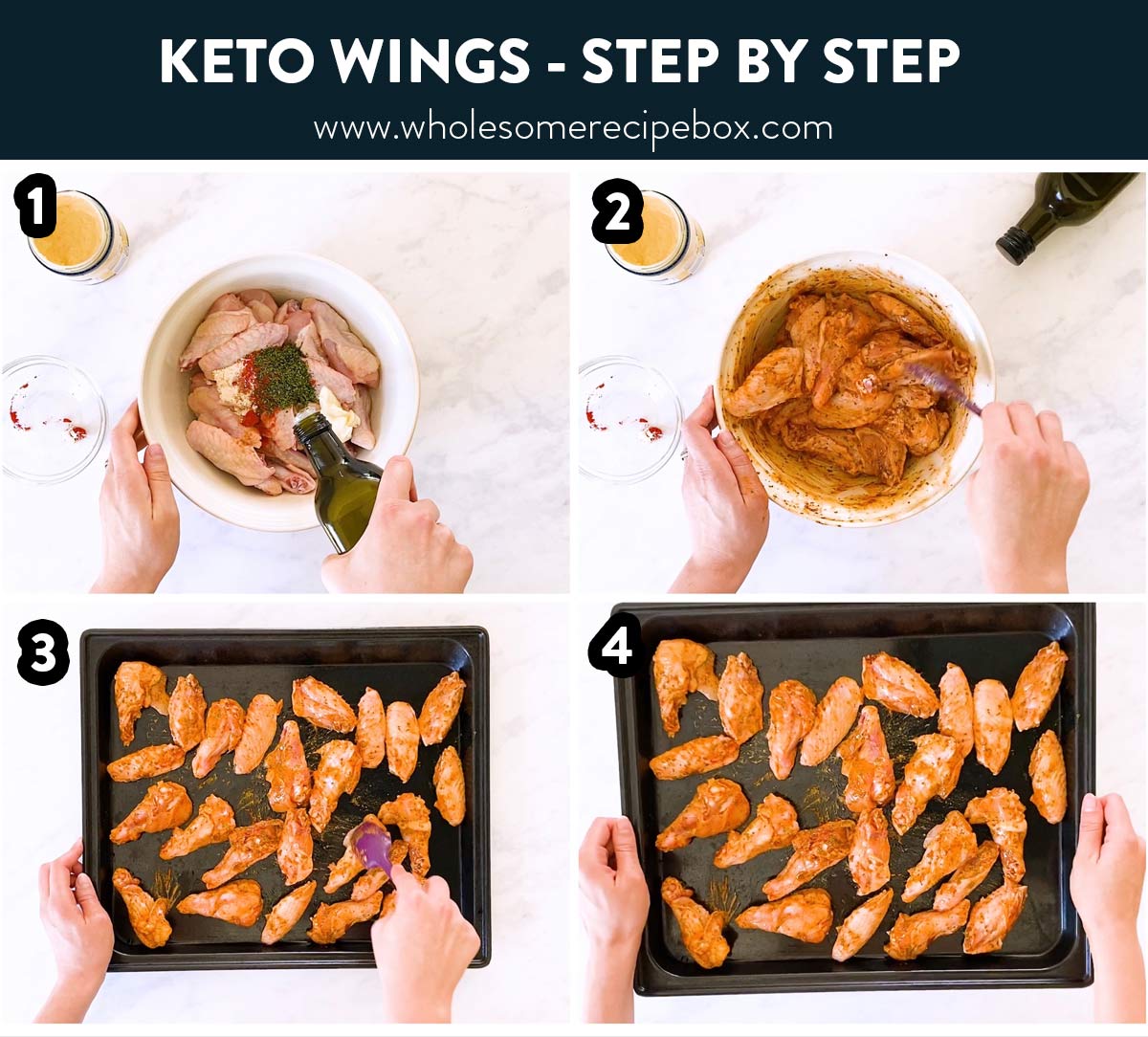 KETO WINGS - STEP BY STEP
www.wholesomerecipebox.com

1

2

3

4